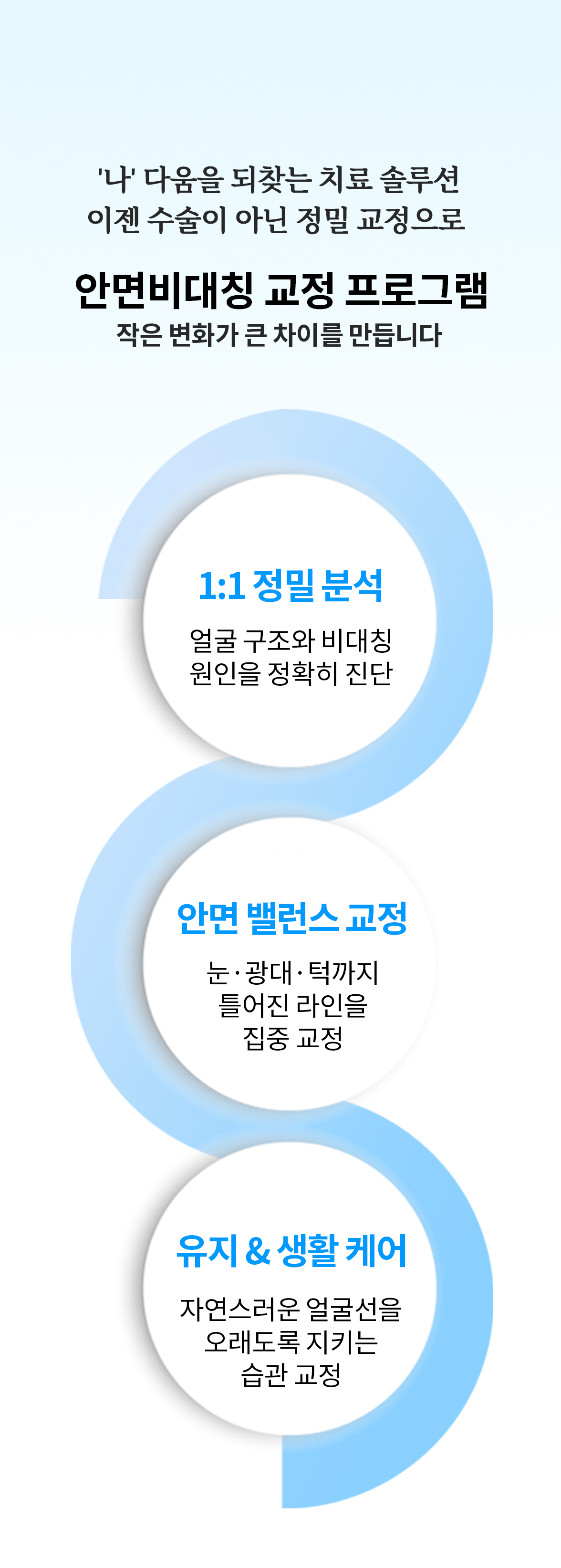 '나' 다움을 되찾는 치료 솔루션
이젠 수술이 아닌 정밀 교정으로

안면비대칭 교정 프로그램
작은 변화가 큰 차이를 만듭니다

1:1 정밀 분석

얼굴 구조와 비대칭
원인을 정확히 진단

안면 밸런스 교정

눈·광대·턱까지
틀어진 라인을
집중 교정

유지 & 생활 케어

자연스러운 얼굴선을
오래도록 지키는
습관 교정